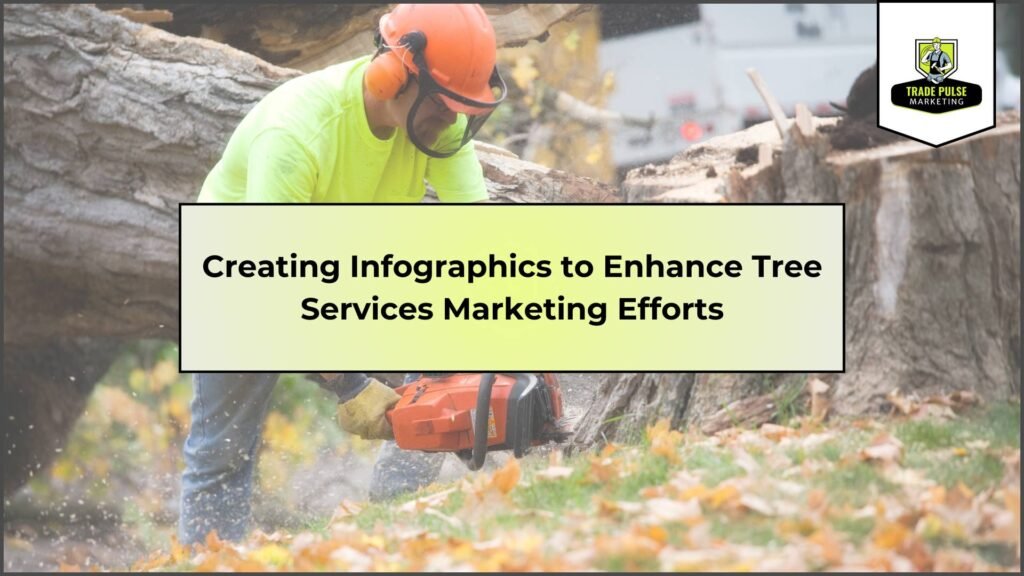 TRADE PULSE
MARKETING

Creating Infographics to Enhance Tree Services Marketing Efforts