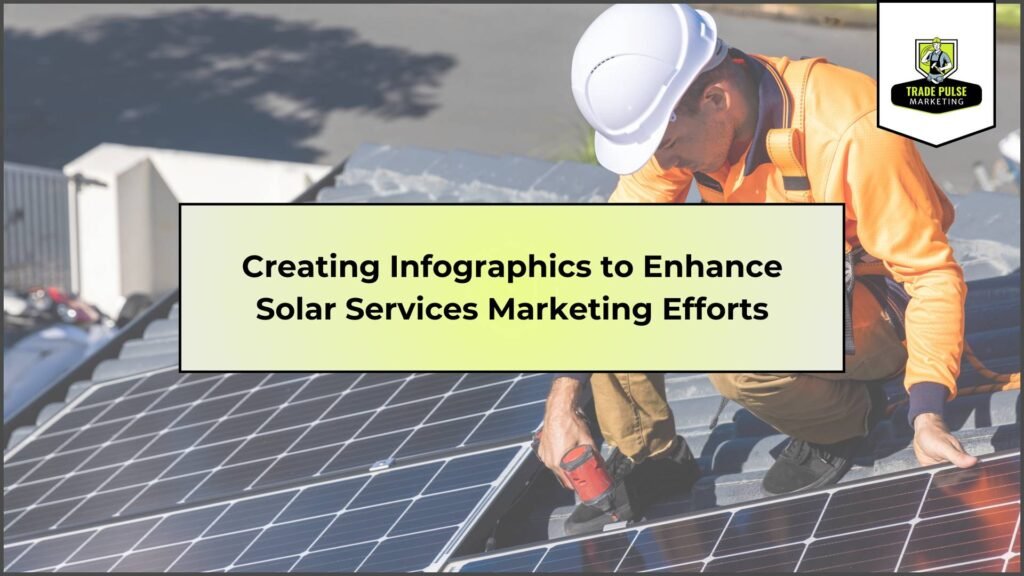 TRADE PULSE
MARKETING

Creating Infographics to Enhance Solar Services Marketing Efforts