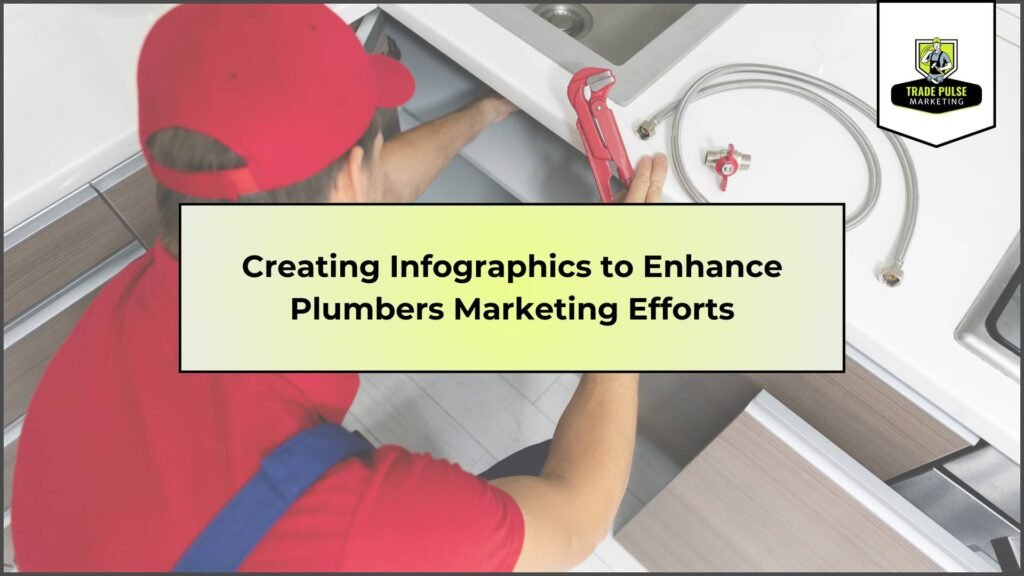 TRADE PULSE
MARKETING

Creating Infographics to Enhance Plumbers Marketing Efforts