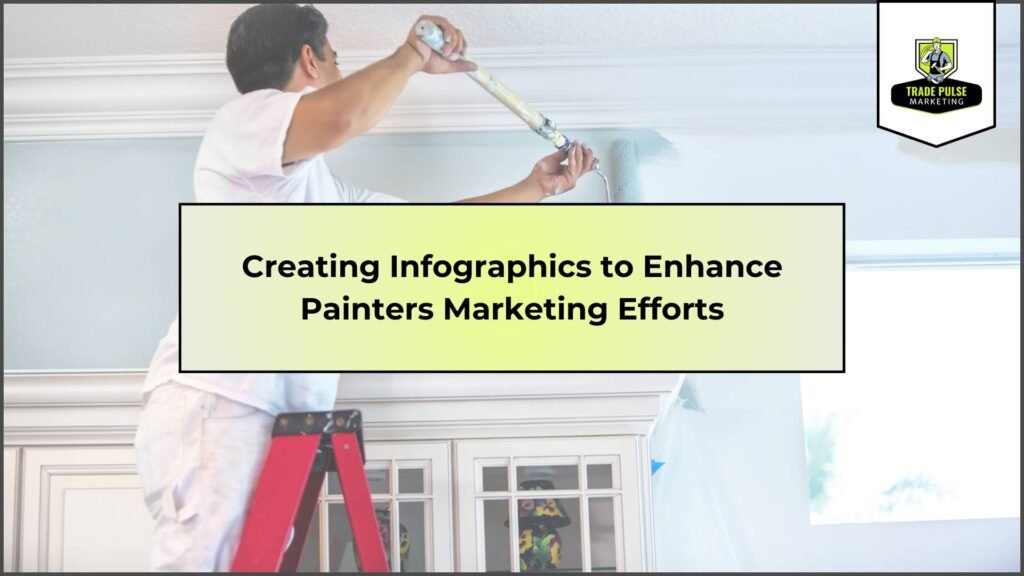 TRADE PULSE
MARKETING

Creating Infographics to Enhance Painters Marketing Efforts