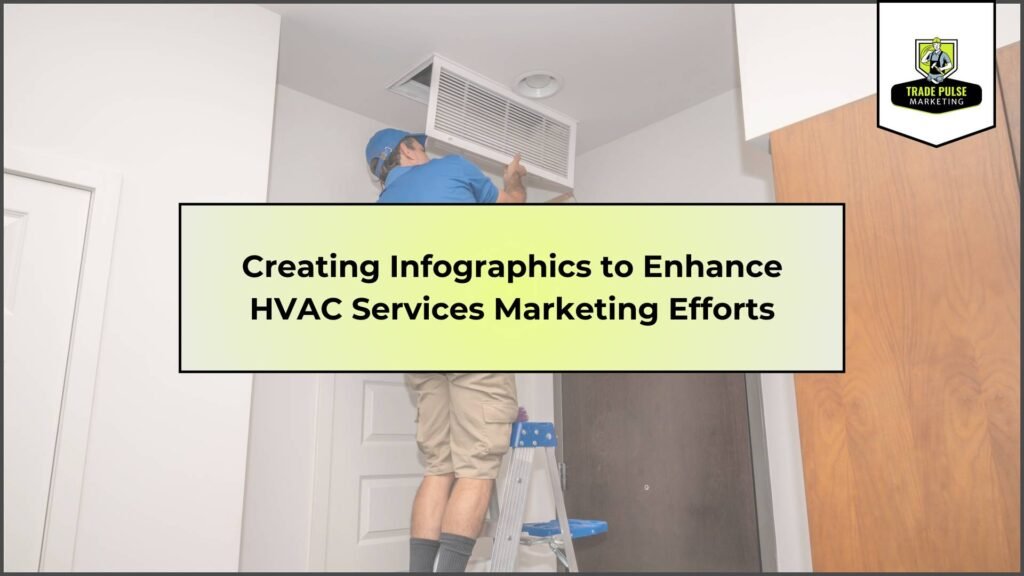 TRADE PULSE
MARKETING

Creating Infographics to Enhance HVAC Services Marketing Efforts