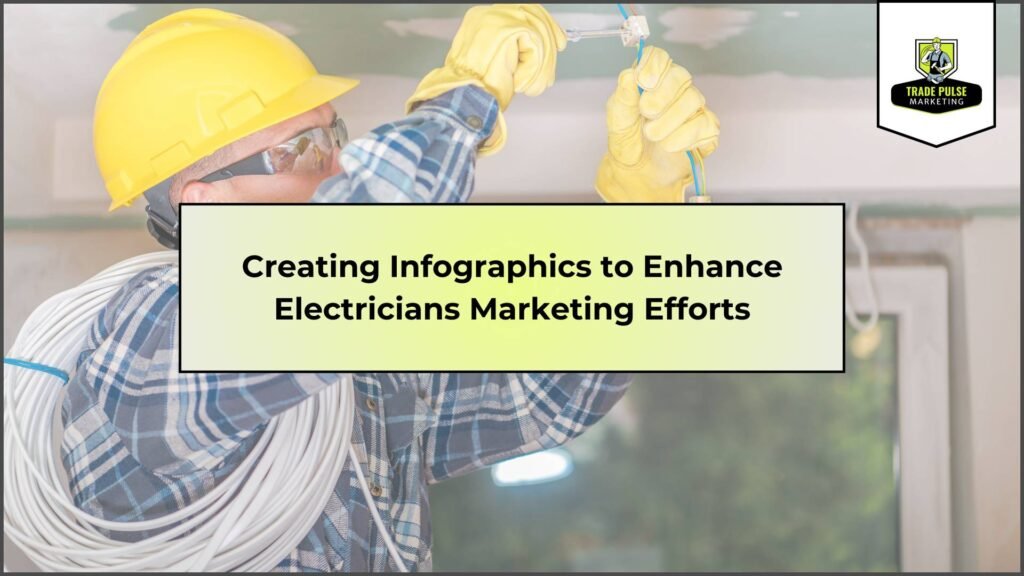 TRADE PULSE MARKETING

Creating Infographics to Enhance Electricians Marketing Efforts