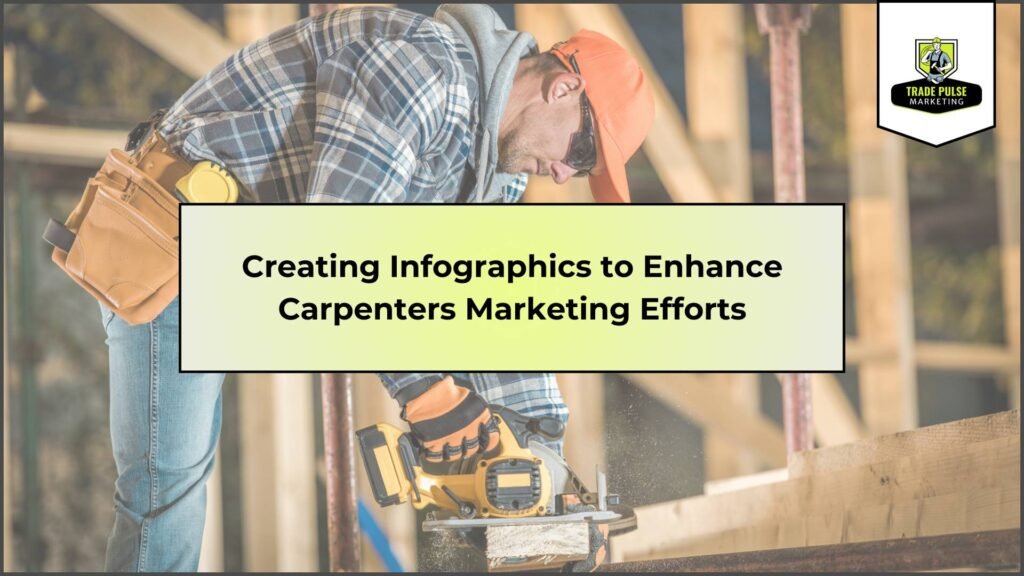 TRADE PULSE
MARKETING

Creating Infographics to Enhance Carpenters Marketing Efforts